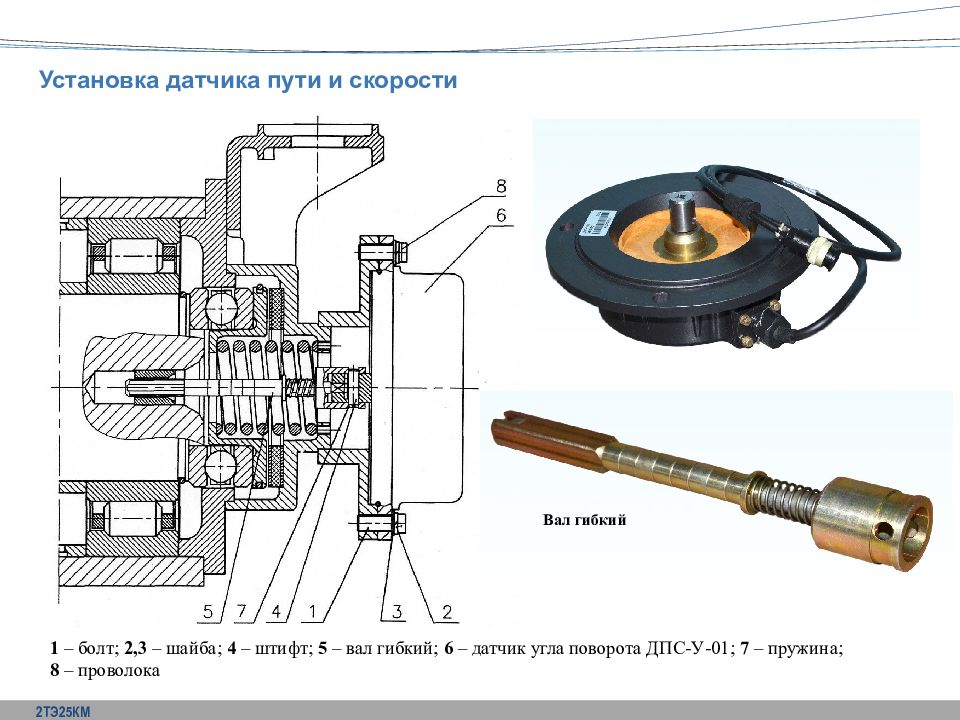 Установка датчика пути и скорости

8
6

5 7 4 1 3 2

Вал гибкий

1 – болт; 2,3 – шайба; 4 – штифт; 5 – вал гибкий; 6 – датчик угла поворота ДПС-У-01; 7 – пружина; 8 – проволока

2ТЭ25КМ