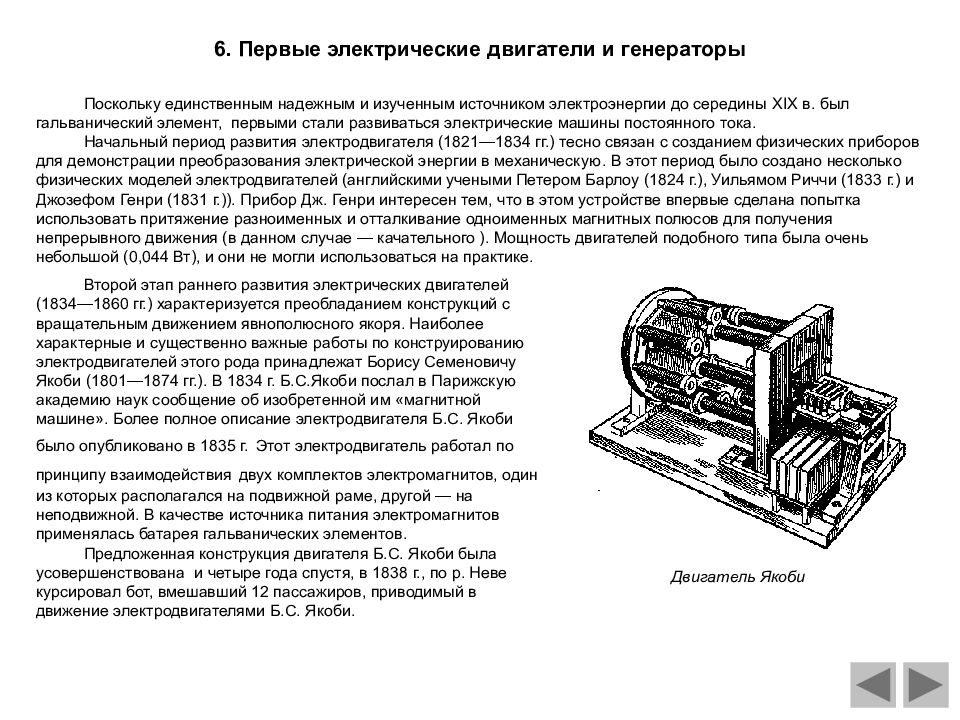 6. Первые электрические двигатели и генераторы

Поскольку единственным надежным и изученным источником электроэнергии до середины XIX в. был гальванический элемент, первыми стали развиваться электрические машины постоянного тока.

Начальный период развития электродвигателя (1821—1834 гг.) тесно связан с созданием физических приборов для демонстрации преобразования электрической энергии в механическую. В этот период было создано несколько физических моделей электродвигателей (английскими учеными Петером Барлоу (1824 г.), Уильямом Риччи (1833 г.) и Джозефом Генри (1831 г.)). Прибор Дж. Генри интересен тем, что в этом устройстве впервые сделана попытка использовать притяжение разноименных и отталкивание одноименных магнитных полюсов для получения непрерывного движения (в данном случае — качательного ). Мощность двигателей подобного типа была очень небольшой (0,044 Вт), и они не могли использоваться на практике.

Второй этап раннего развития электрических двигателей (1834—1860 гг.) характеризуется преобладанием конструкций с вращательным движением явнополюсного якоря. Наиболее характерные и существенно важные работы по конструированию электродвигателей этого рода принадлежат Борису Семеновичу Якоби (1801—1874 гг.). В 1834 г. Б.С.Якоби послал в Парижскую академию наук сообщение об изобретенной им «магнитной машине». Более полное описание электродвигателя Б.С. Якоби было опубликовано в 1835 г. Этот электродвигатель работал по принципу взаимодействия двух комплектов электромагнитов, один из которых располагался на подвижной раме, другой — на неподвижной. В качестве источника питания электромагнитов применялась батарея гальванических элементов.

Предложенная конструкция двигателя Б.С. Якоби была усовершенствована и четыре года спустя, в 1838 г., по р. Неве курсировал бот, вмешавший 12 пассажиров, приводимый в движение электродвигателями Б.С. Якоби.

Двигатель Якоби