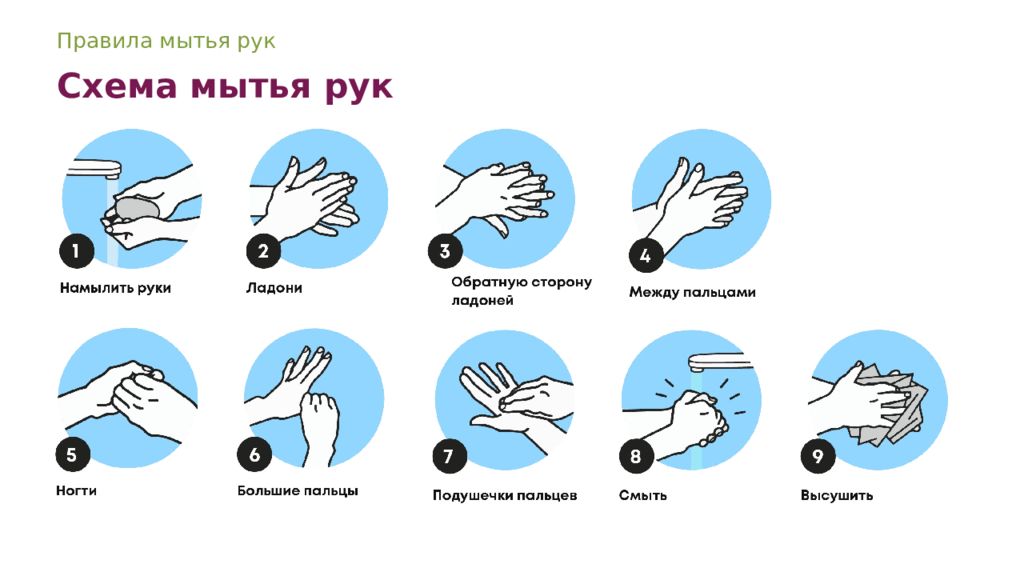 Правила мытья рук

Схема мытья рук

1
Намылить руки

2
Ладони

3
Обратную сторону ладоней

4
Между пальцами

5
Ногти

6
Большие пальцы

7
Подушечки пальцев

8
Смыть

9
Высушить