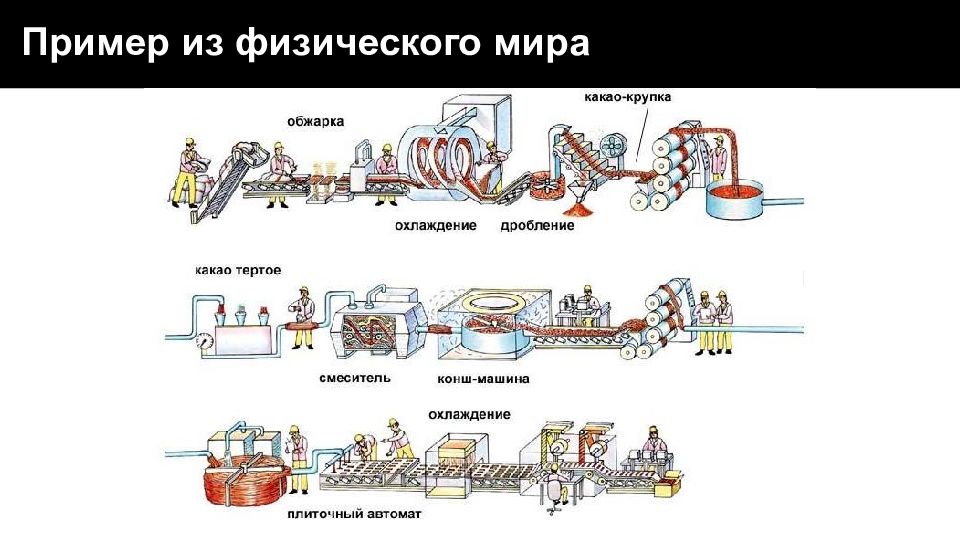 Пример из физического мира

обжарка

какао-крупка

охлаждение

дробление

какао тертое

смеситель

конш-машина

охлаждение

плиточный автомат