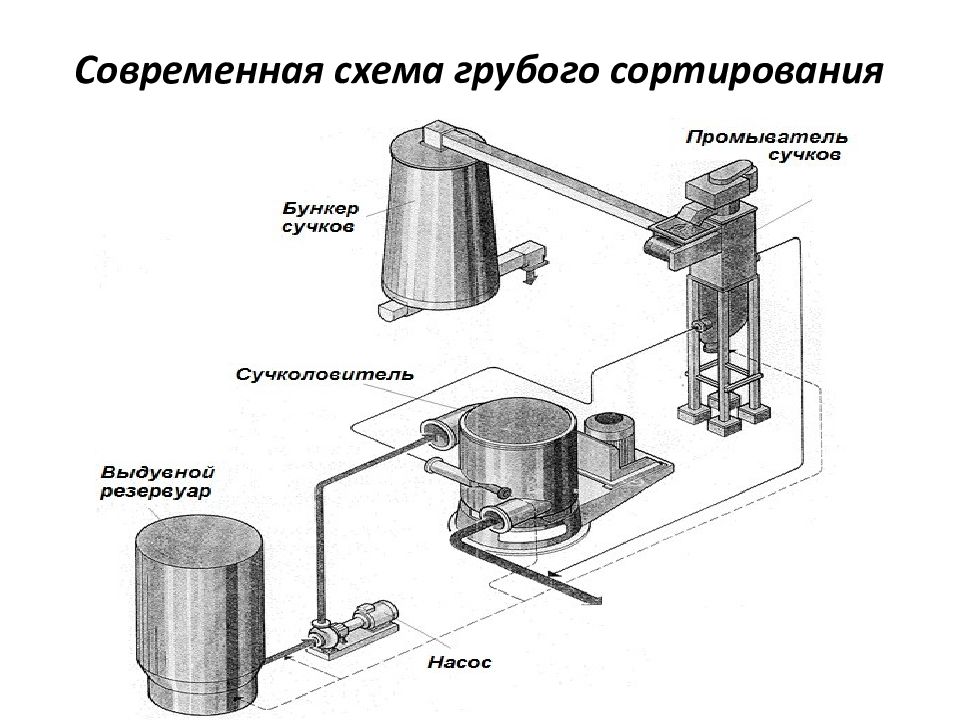 Современная схема грубого сортирования

Промыватель сучков

Бункер сучков

Сучколовитель

Выдувной резервуар

Насос