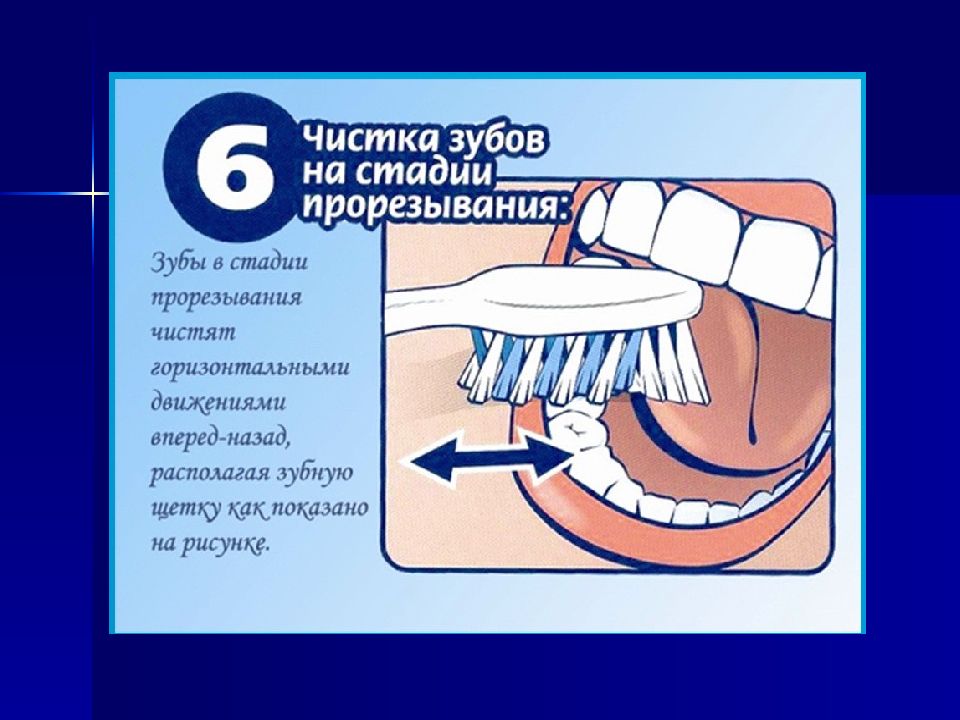 6 Чистка зубов на стадии прорезывания:

Зубы в стадии прорезывания чистят горизонтальными движениями вперед-назад, располагая зубную щетку как показано на рисунке.