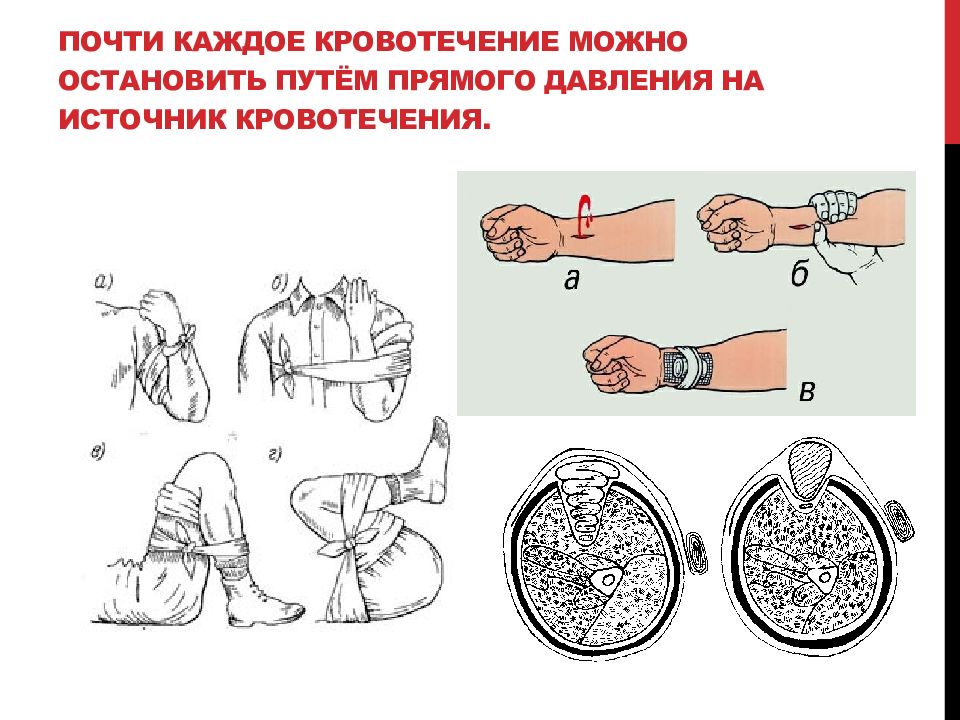 ПОЧТИ КАЖДОЕ КРОВОТЕЧЕНИЕ МОЖНО ОСТАНОВИТЬ ПУТЁМ ПРЯМОГО ДАВЛЕНИЯ НА ИСТОЧНИК КРОВОТЕЧЕНИЯ.

а)

б)

в)

г)

а

б

в