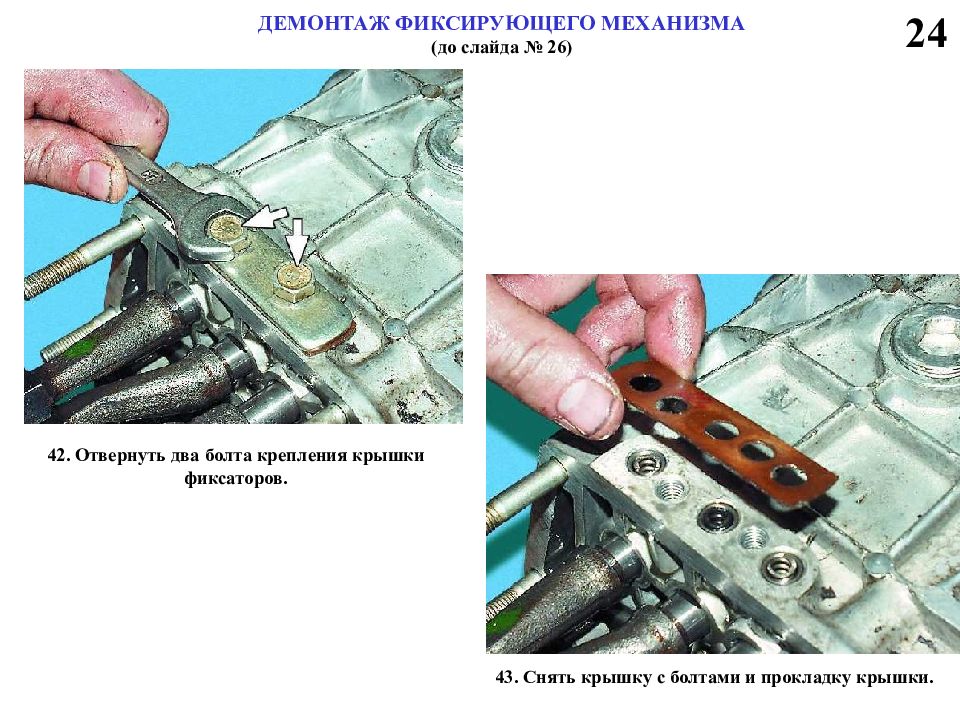 ДЕМОНТАЖ ФИКСИРУЮЩЕГО МЕХАНИЗМА
(до слайда № 26)

24

42. Отвернуть два болта крепления крышки фиксаторов.

43. Снять крышку с болтами и прокладку крышки.