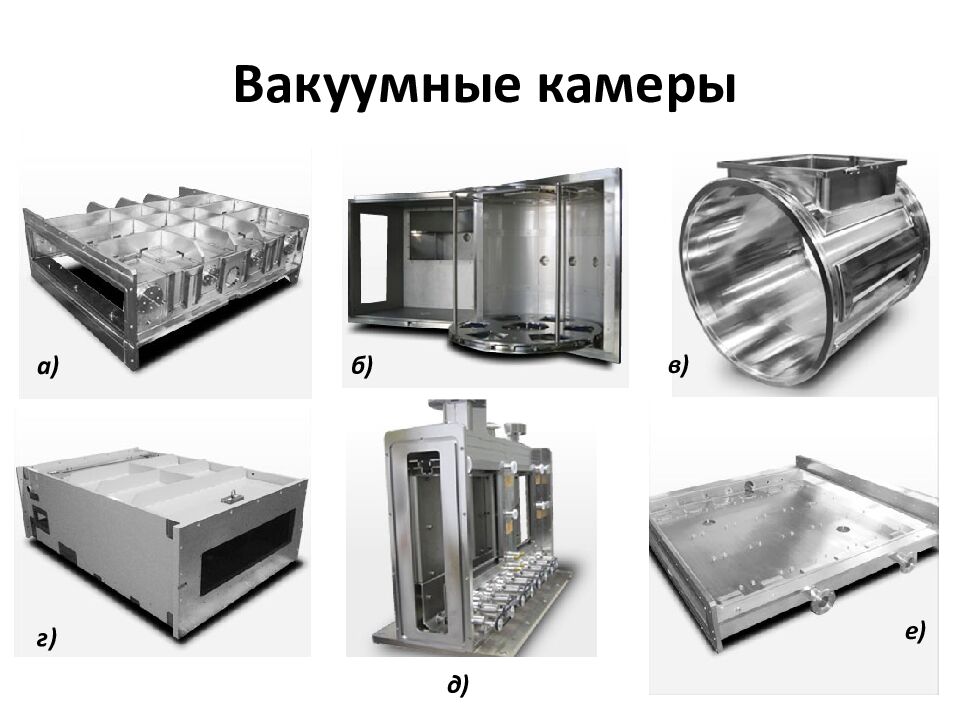 Вакуумные камеры

а)

б)

в)

г)

д)

е)