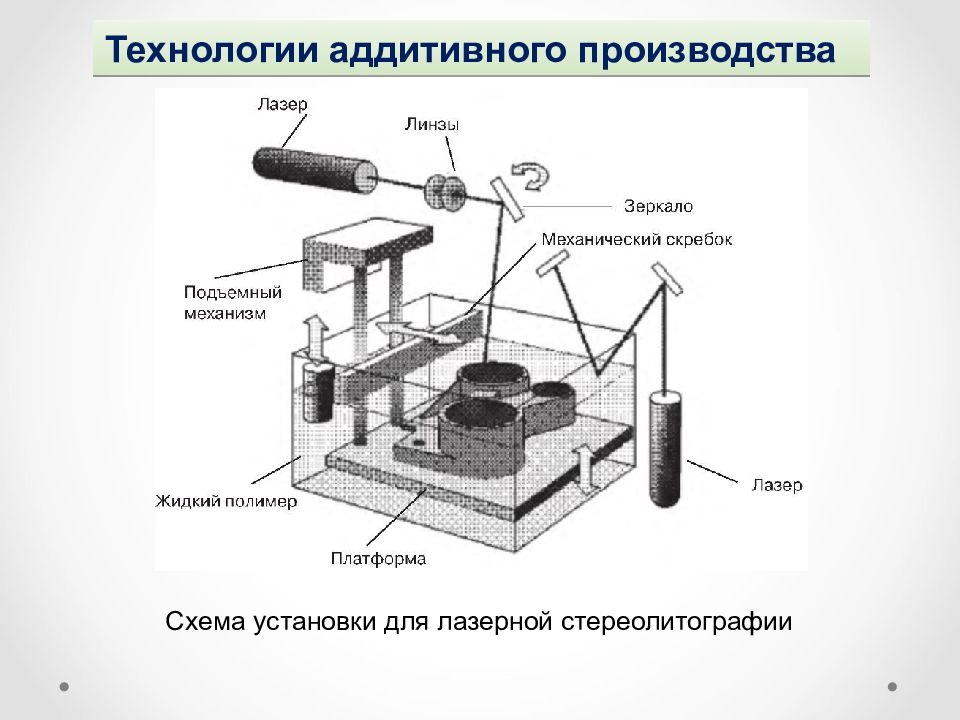 Технологии аддитивного производства

Лазер

Линзы

Зеркало

Механический скребок

Подъемный механизм

Жидкий полимер

Платформа

Лазер

Схема установки для лазерной стереолитографии