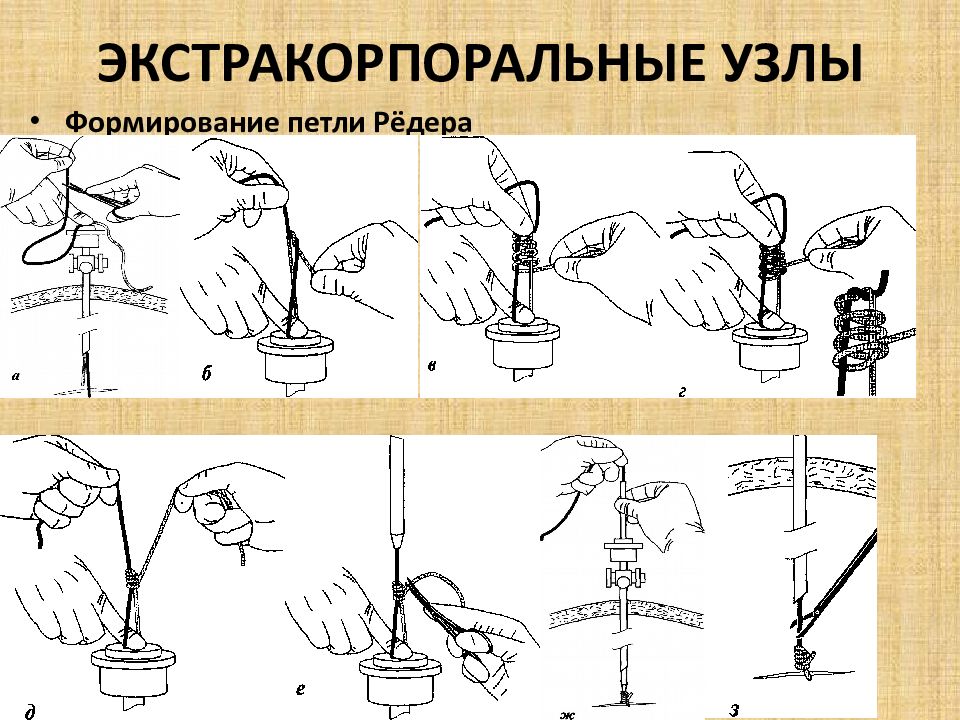 ЭКСТРАКОРПОРАЛЬНЫЕ УЗЛЫ

• Формирование петли Рёдера

а

б

в

г

д

е

ж

з