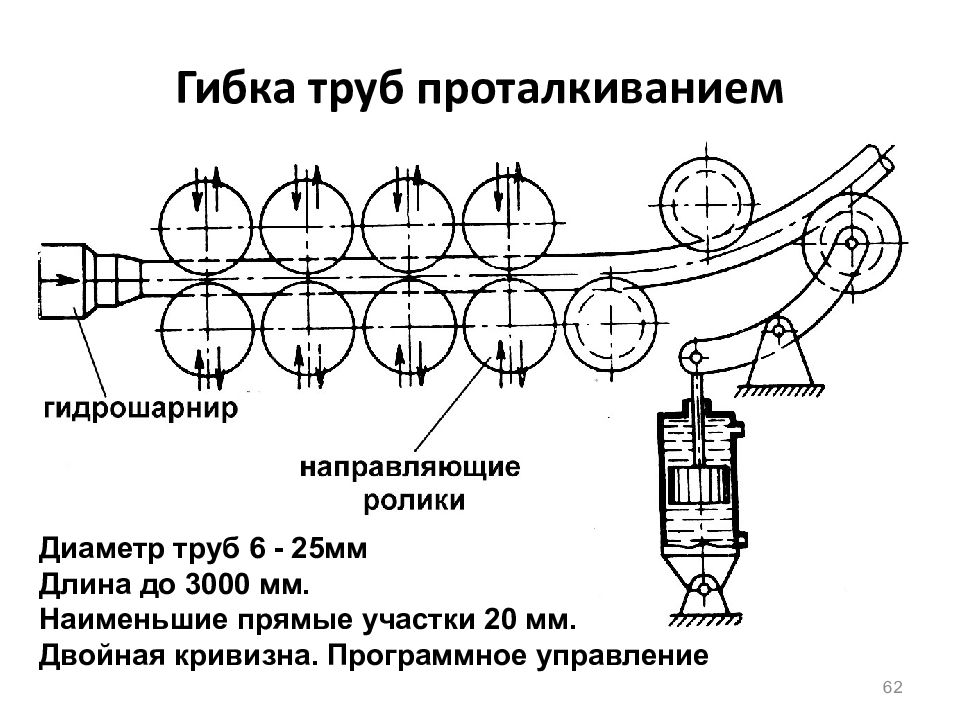 Гибка труб проталкиванием

гидрошарнир

направляющие ролики

Диаметр труб 6 - 25мм
Длина до 3000 мм.
Наименьшие прямые участки 20 мм.
Двойная кривизна. Программное управление

62