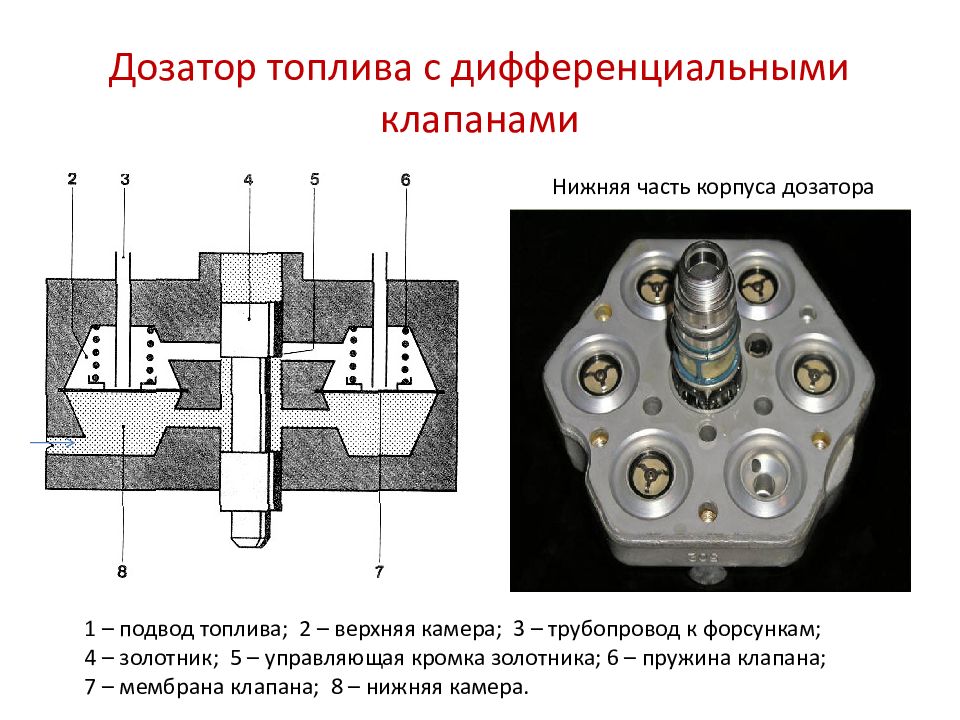 Дозатор топлива с дифференциальными клапанами

2 3 4 5 6

8 7

Нижняя часть корпуса дозатора

1 – подвод топлива; 2 – верхняя камера; 3 – трубопровод к форсункам;
4 – золотник; 5 – управляющая кромка золотника; 6 – пружина клапана;
7 – мембрана клапана; 8 – нижняя камера.