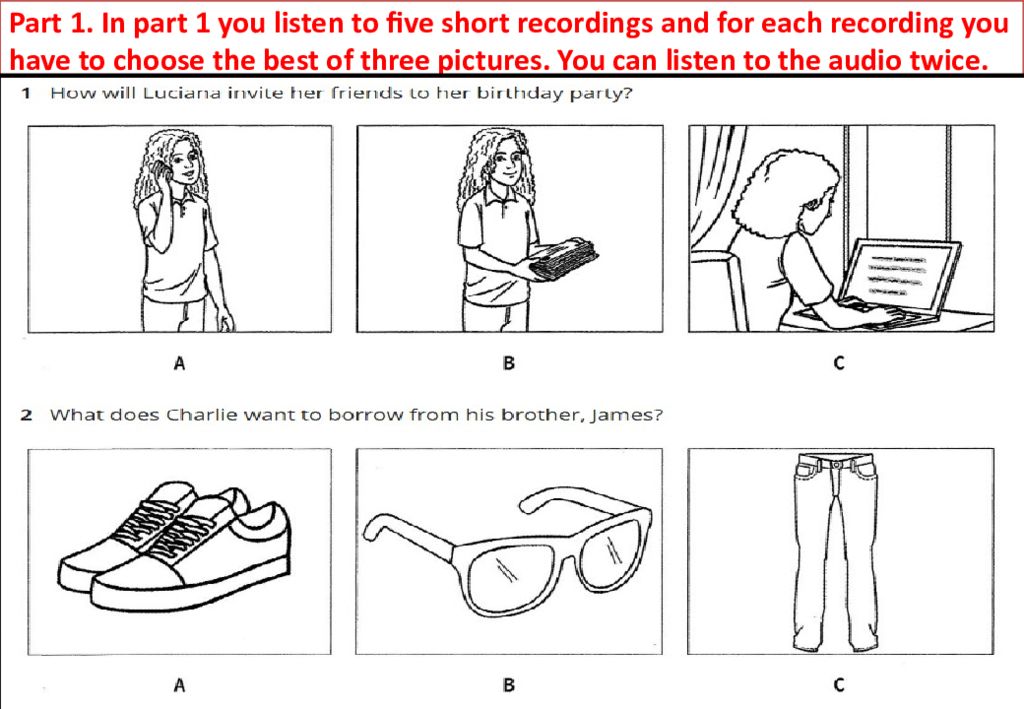 Part 1. In part 1 you listen to five short recordings and for each recording you have to choose the best of three pictures. You can listen to the audio twice.

1 How will Luciana invite her friends to her birthday party?

A

B

C

2 What does Charlie want to borrow from his brother, James?

A

B

C