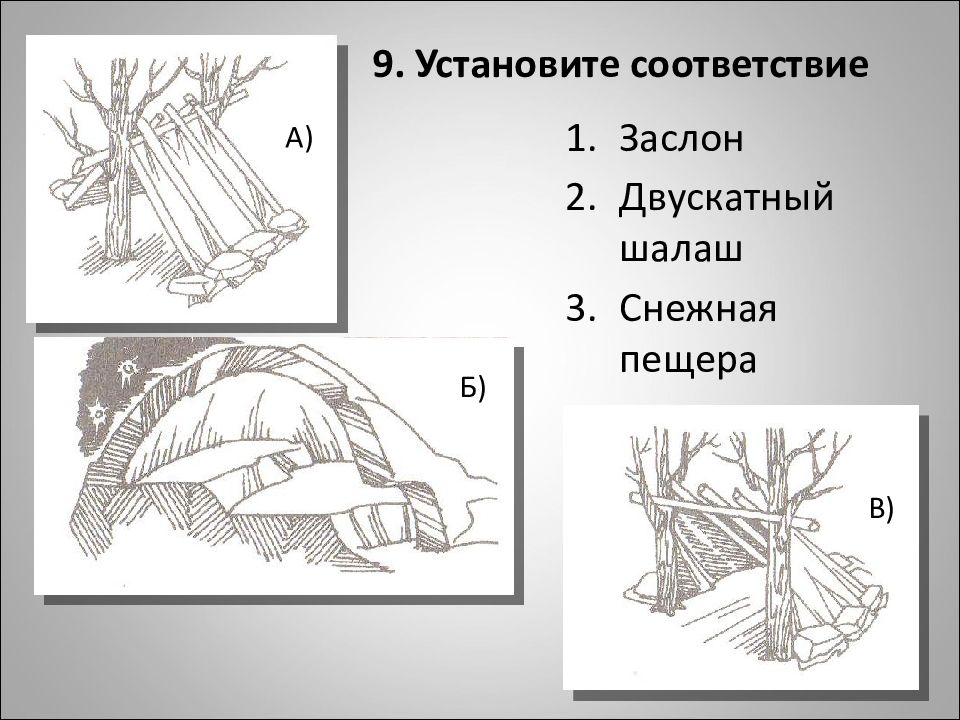 9. Установите соответствие

А)

1. Заслон
2. Двускатный шалаш
3. Снежная пещера

Б)

В)