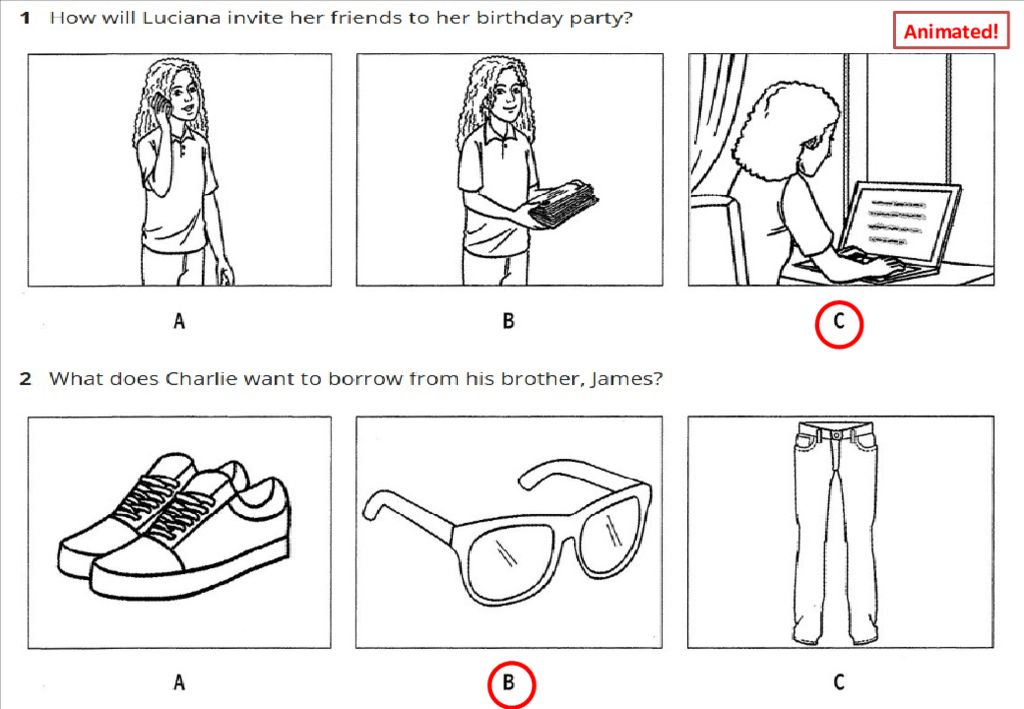 1 How will Luciana invite her friends to her birthday party?

Animated!

A

B

C

2 What does Charlie want to borrow from his brother, James?

A

B

C