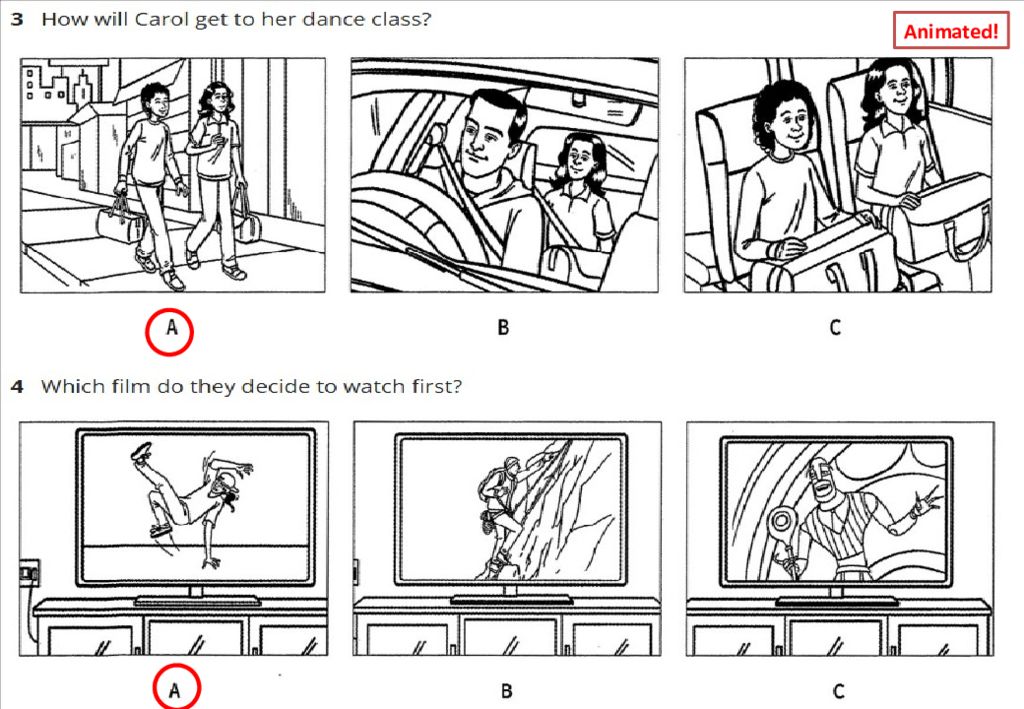 3 How will Carol get to her dance class?

Animated!

A

B

C

4 Which film do they decide to watch first?

A

B

C