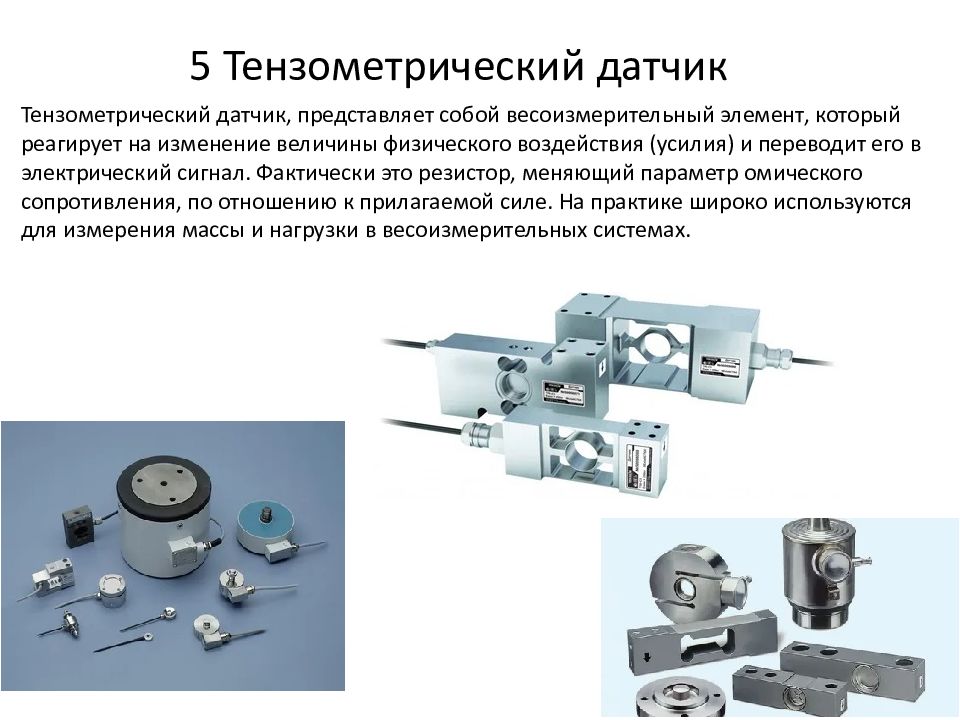 5 Тензометрический датчик

Тензометрический датчик, представляет собой весоизмерительный элемент, который реагирует на изменение величины физического воздействия (усилия) и переводит его в электрический сигнал. Фактически это резистор, меняющий параметр омического сопротивления, по отношению к прилагаемой силе. На практике широко используются для измерения массы и нагрузки в весоизмерительных системах.