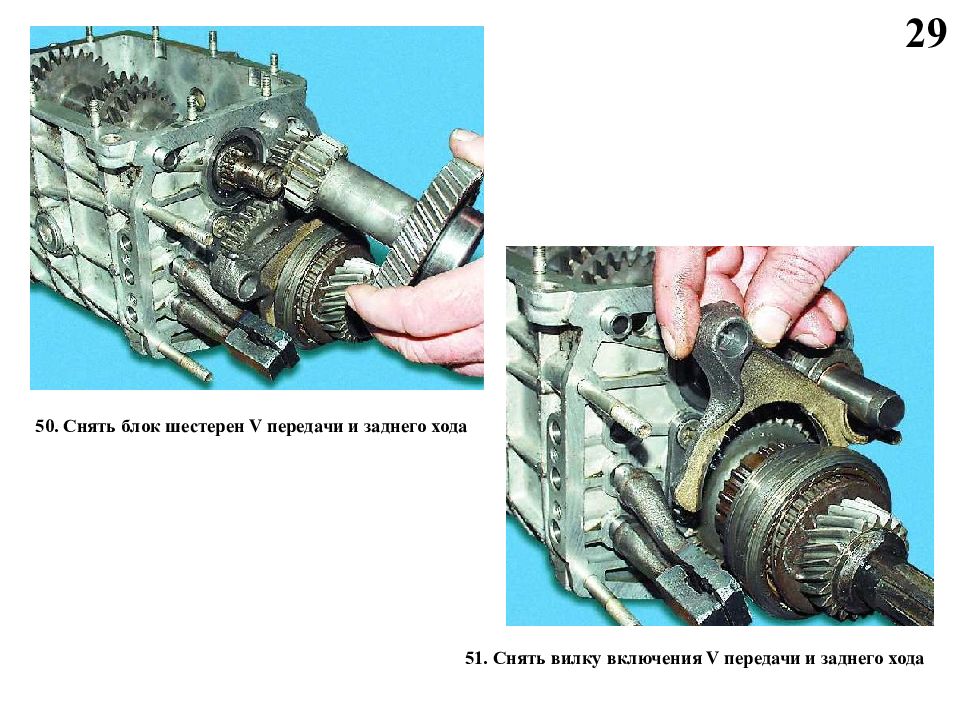 29

50. Снять блок шестерен V передачи и заднего хода

51. Снять вилку включения V передачи и заднего хода