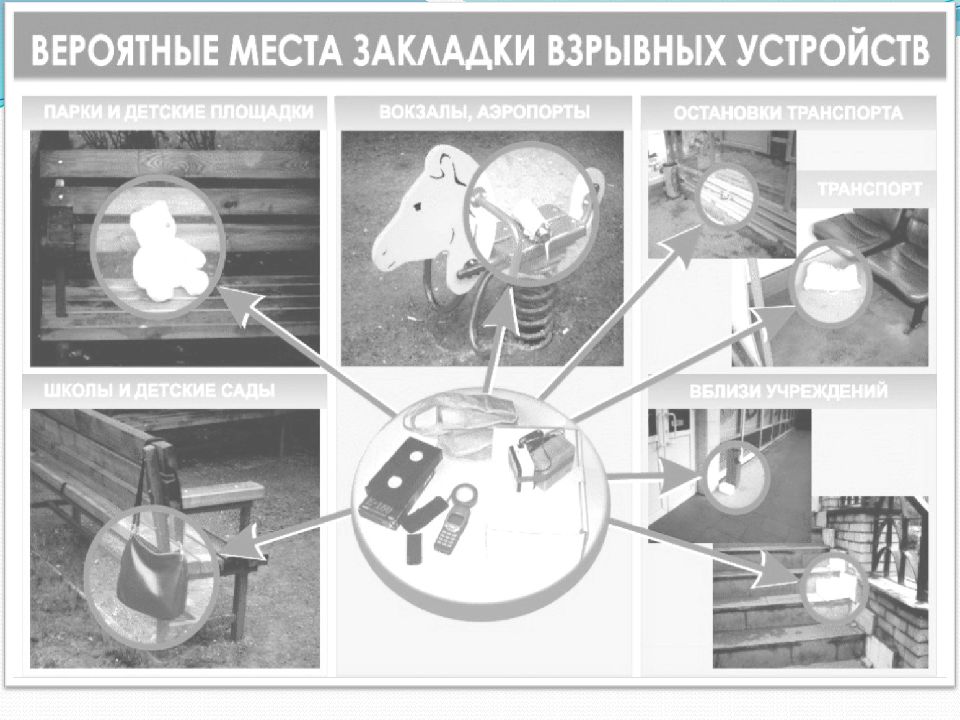 ВЕРОЯТНЫЕ МЕСТА ЗАКЛАДКИ ВЗРЫВНЫХ УСТРОЙСТВ

ПАРКИ И ДЕТСКИЕ ПЛОЩАДКИ

ВОКЗАЛЫ, АЭРОПОРТЫ

ОСТАНОВКИ ТРАНСПОРТА

ТРАНСПОРТ

ШКОЛЫ И ДЕТСКИЕ САДЫ

ВБЛИЗИ УЧРЕЖДЕНИЙ