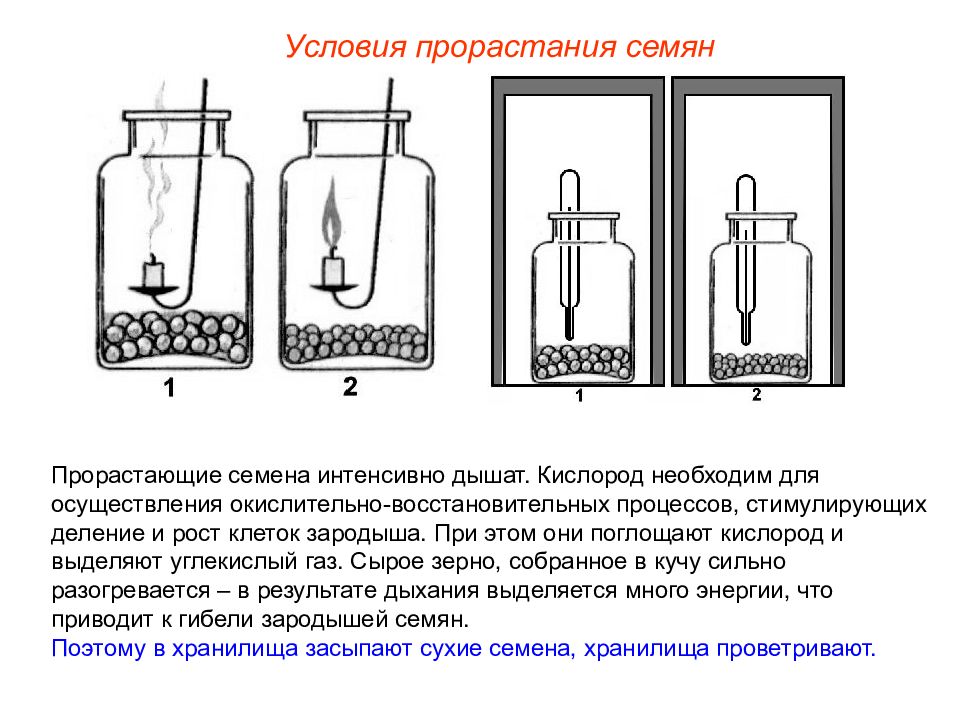 Условия прорастания семян

1

2

1

2

Прорастающие семена интенсивно дышат. Кислород необходим для осуществления окислительно-восстановительных процессов, стимулирующих деление и рост клеток зародыша. При этом они поглощают кислород и выделяют углекислый газ. Сырое зерно, собранное в кучу сильно разогревается – в результате дыхания выделяется много энергии, что приводит к гибели зародышей семян.
Поэтому в хранилища засыпают сухие семена, хранилища проветривают.