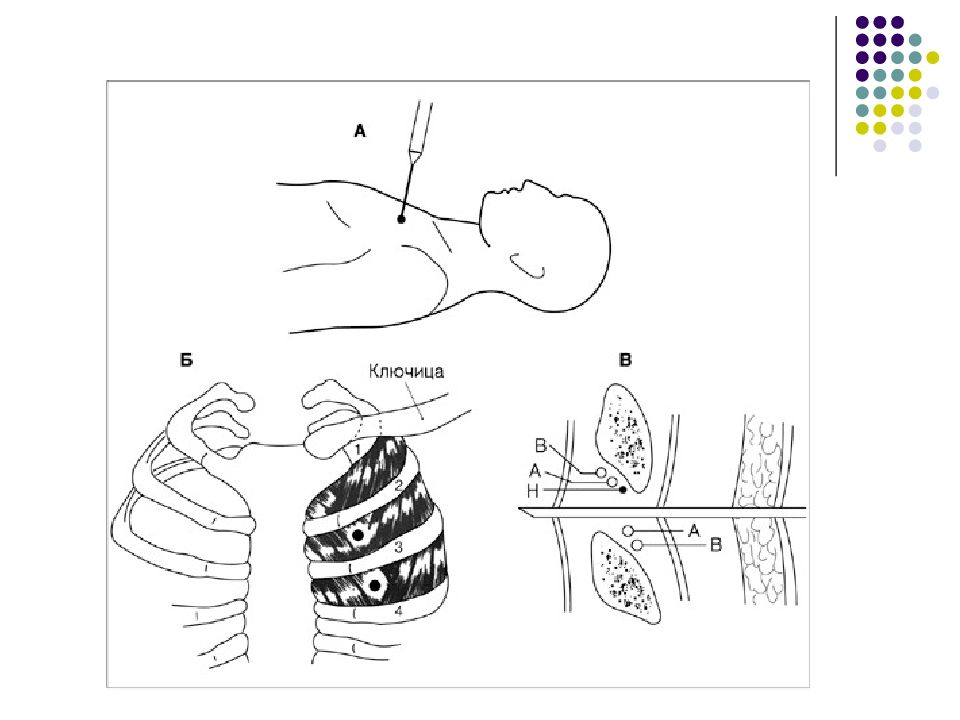 А

Б

Ключица

1
2
3
4

В

В
А
Н

А
В