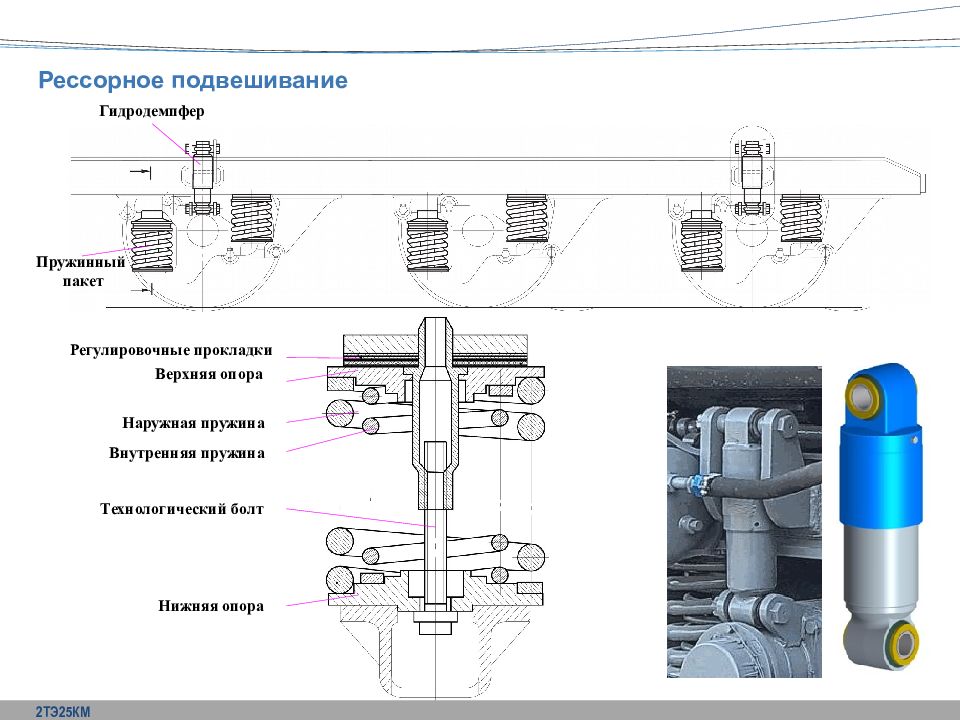 Рессорное подвешивание

Гидродемпфер

Пружинный пакет

Регулировочные прокладки

Верхняя опора

Наружная пружина

Внутренняя пружина

Технологический болт

Нижняя опора

2ТЭ25КМ