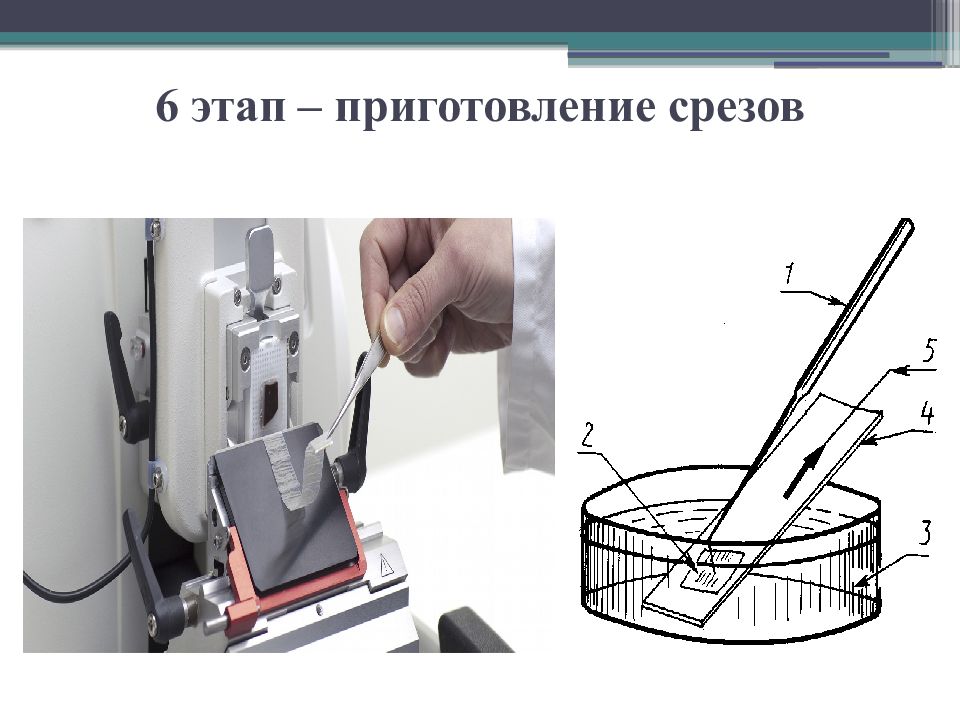 6 этап – приготовление срезов

1
5
4
2
3